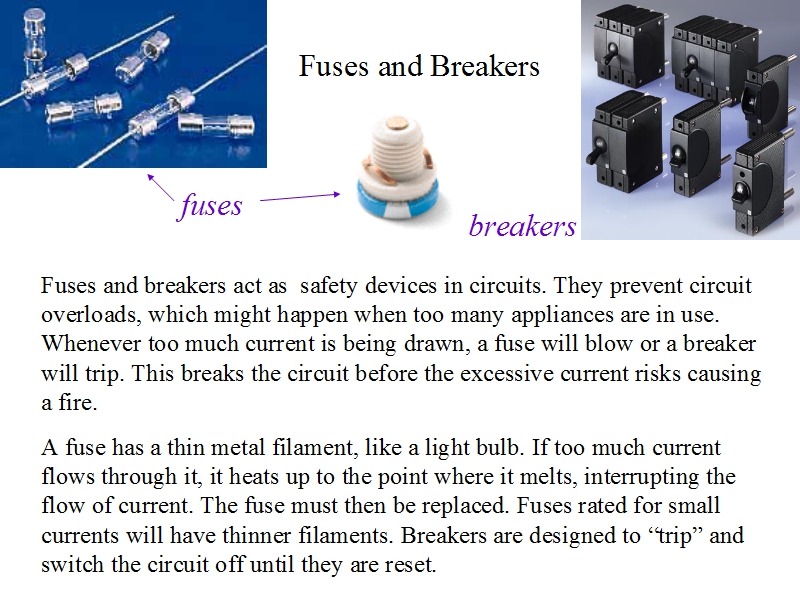 Fuses and Breakers

fuses

breakers

Fuses and breakers act as  safety devices in circuits. They prevent circuit overloads, which might happen when too many appliances are in use. Whenever too much current is being drawn, a fuse will blow or a breaker will trip. This breaks the circuit before the excessive current risks causing a fire.

A fuse has a thin metal filament, like a light bulb. If too much current flows through it, it heats up to the point where it melts, interrupting the flow of current. The fuse must then be replaced. Fuses rated for small currents will have thinner filaments. Breakers are designed to “trip” and switch the circuit off until they are reset.