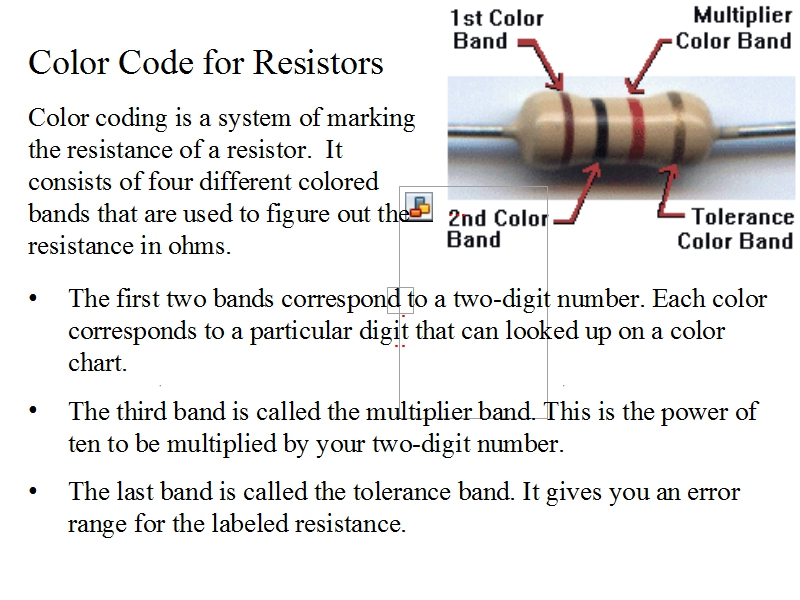 Color Code for Resistors

Color coding is a system of marking the resistance of a resistor. It consists of four different colored bands that are used to figure out the resistance in ohms.

1st Color Band

Multiplier Color Band

2nd Color Band

Tolerance Color Band

• The first two bands correspond to a two-digit number. Each color corresponds to a particular digit that can looked up on a color chart.

• The third band is called the multiplier band. This is the power of ten to be multiplied by your two-digit number.

• The last band is called the tolerance band. It gives you an error range for the labeled resistance.