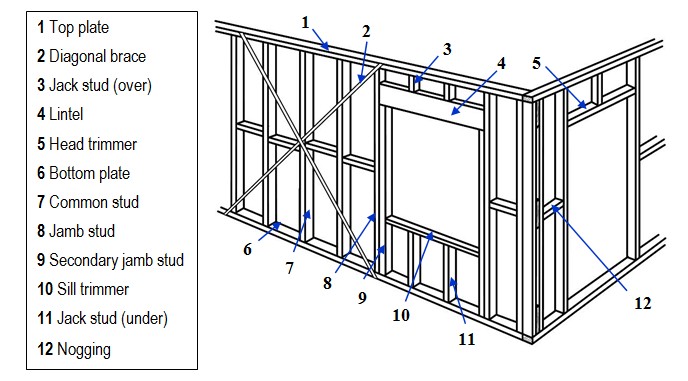 1 Top plate
2 Diagonal brace
3 Jack stud (over)
4 Lintel
5 Head trimmer
6 Bottom plate
7 Common stud
8 Jamb stud
9 Secondary jamb stud
10 Sill trimmer
11 Jack stud (under)
12 Nogging

1
2
3
4
5
6
7
8
9
10
11
12