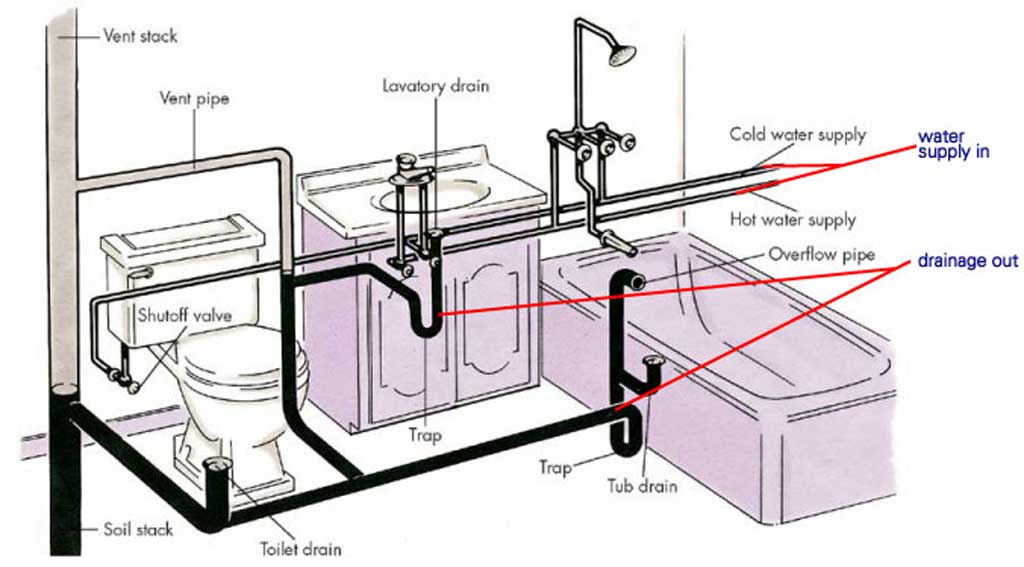 Vent stack

Vent pipe

Lavatory drain

Cold water supply

water supply in

Hot water supply

Overflow pipe

drainage out

Shutoff valve

Trap

Trap

Tub drain

Soil stack

Toilet drain