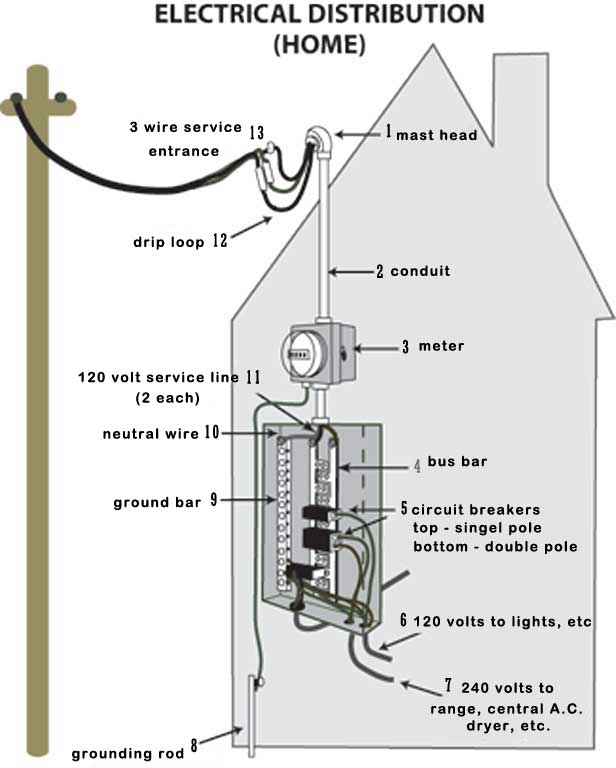 ELECTRICAL DISTRIBUTION (HOME)

3 wire service entrance 13

1 mast head

drip loop 12

2 conduit

3 meter

120 volt service line 11 (2 each)

neutral wire 10

4 bus bar

ground bar 9

5 circuit breakers top - singel pole bottom - double pole

6 120 volts to lights, etc

7 240 volts to range, central A.C. dryer, etc.

grounding rod 8